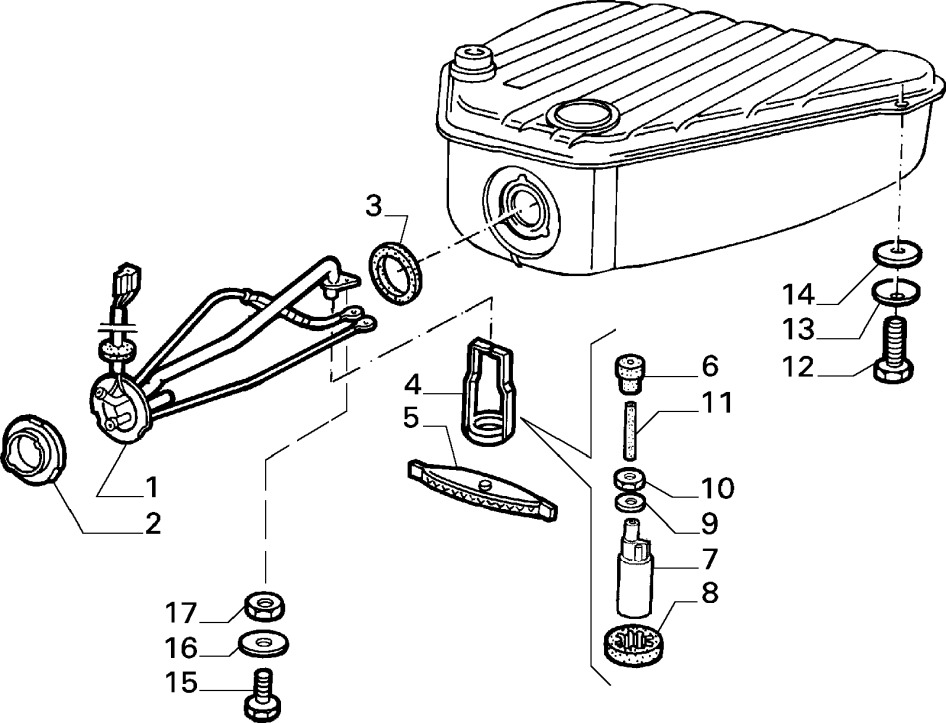 3
14
13
12
6
11
4
5
10
9
7
8
1
2
17
16
15